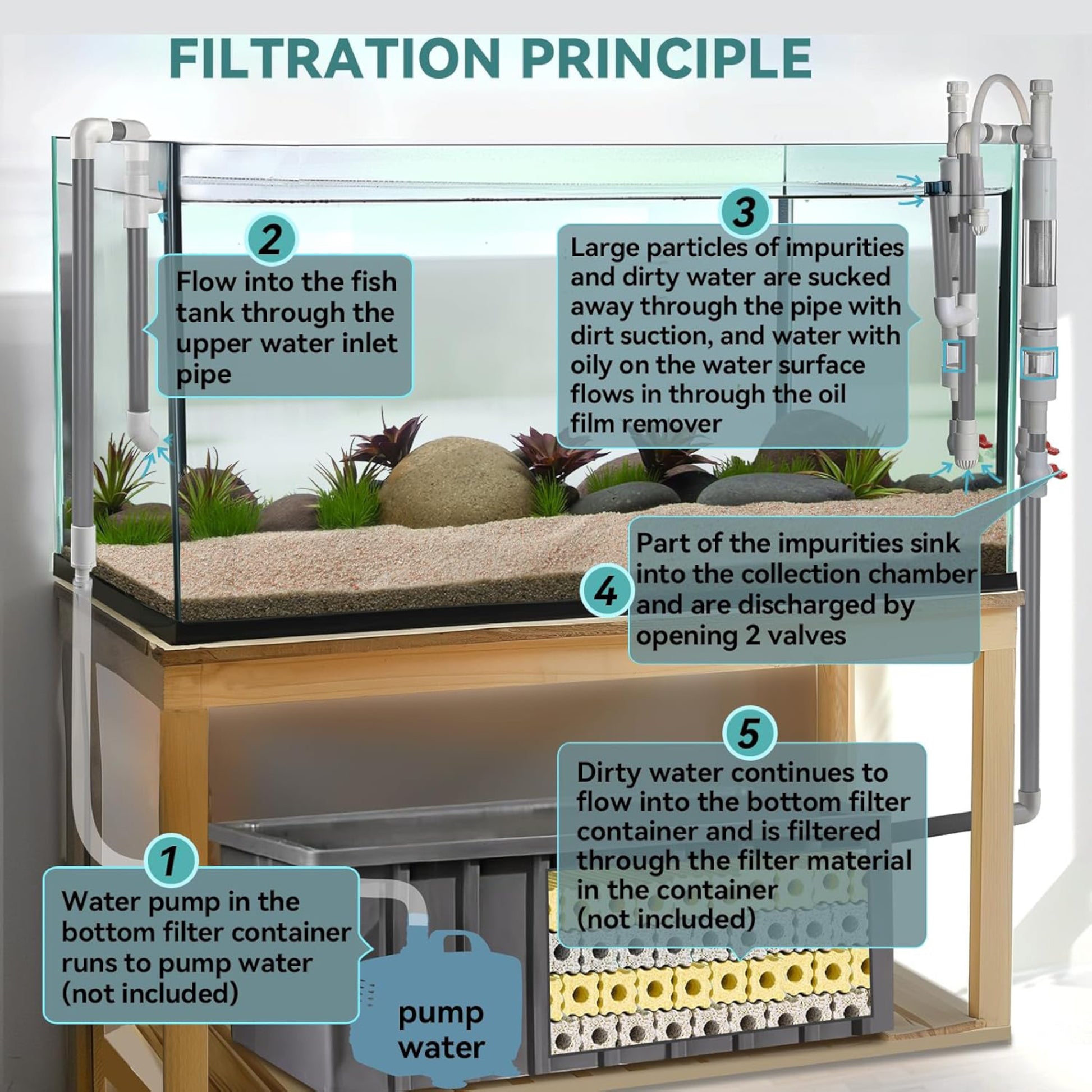 FILTRATION PRINCIPLE

2
Flow into the fish tank through the upper water inlet pipe

3
Large particles of impurities and dirty water are sucked away through the pipe with dirt suction, and water with oily on the water surface flows in through the oil film remover

4
Part of the impurities sink into the collection chamber and are discharged by opening 2 valves

5
Dirty water continues to flow into the bottom filter container and is filtered through the filter material in the container
(not included)

1
Water pump in the bottom filter container runs to pump water
(not included)

pump water