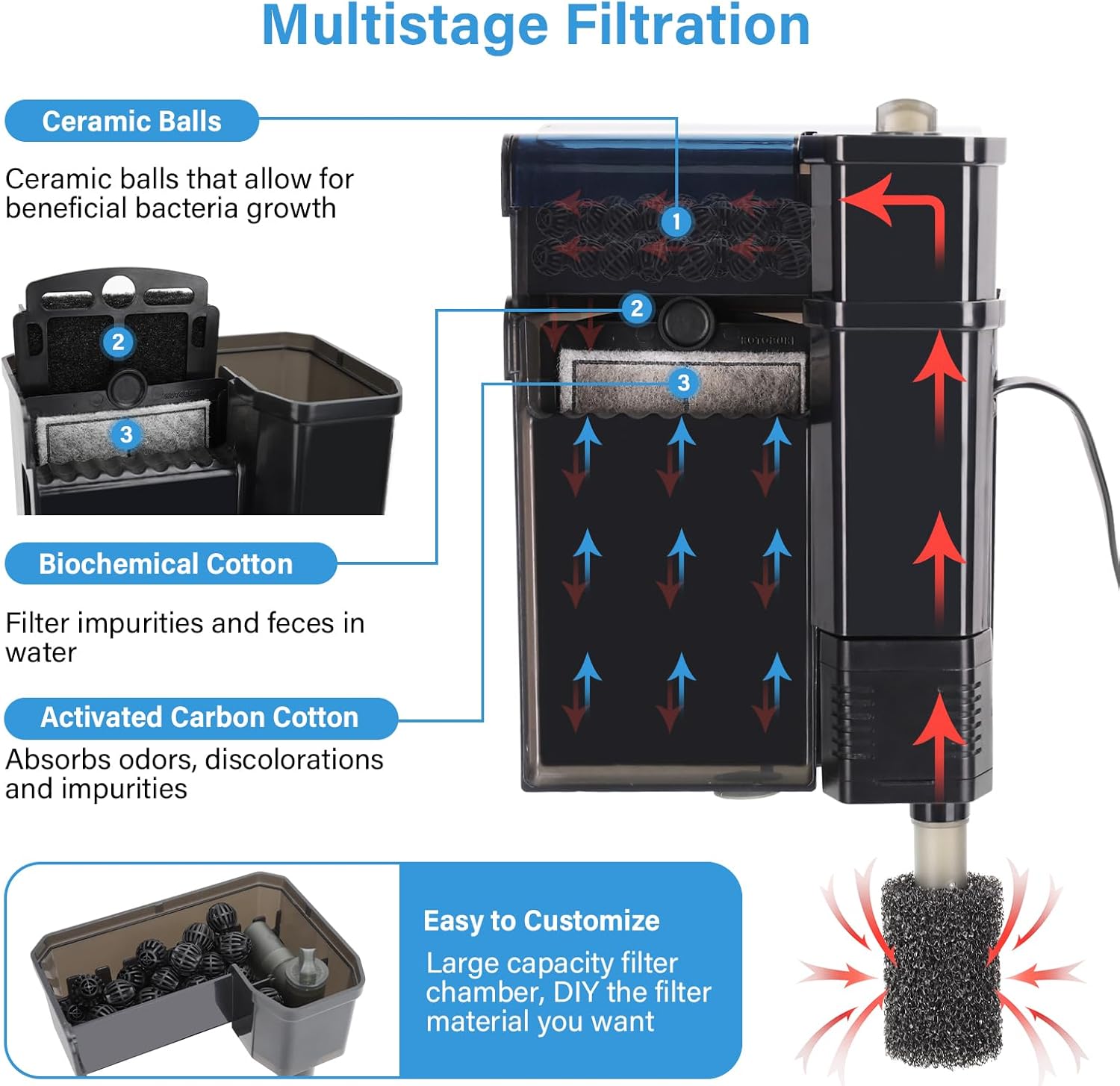 Multistage Filtration

Ceramic Balls

Ceramic balls that allow for beneficial bacteria growth

1

2

3

2

3

Biochemical Cotton

Filter impurities and feces in water

Activated Carbon Cotton

Absorbs odors, discolorations and impurities

Easy to Customize

Large capacity filter chamber, DIY the filter material you want