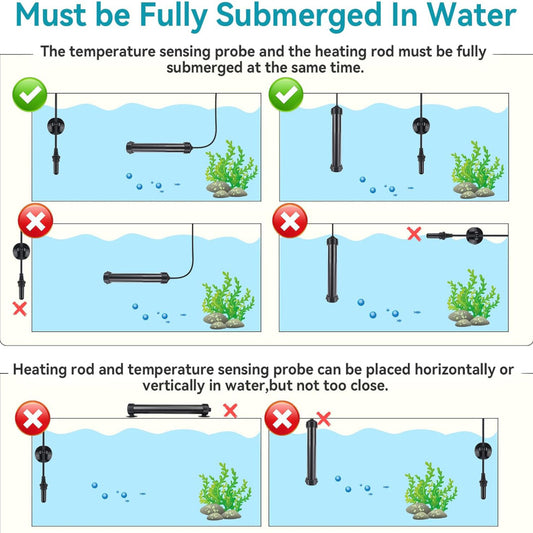 Must be Fully Submerged In Water

The temperature sensing probe and the heating rod must be fully submerged at the same time.

Heating rod and temperature sensing probe can be placed horizontally or vertically in water,but not too close.