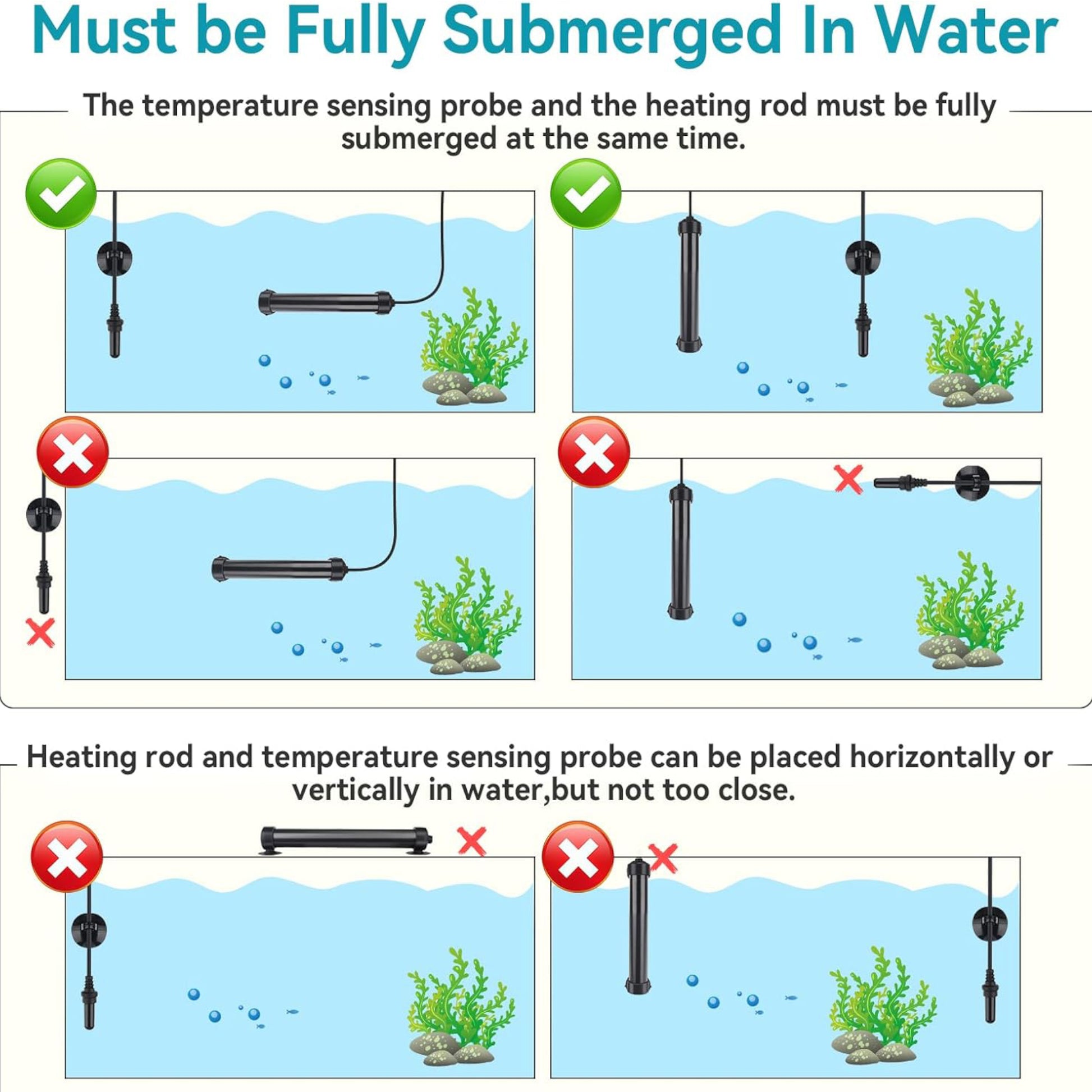 Must be Fully Submerged In Water

The temperature sensing probe and the heating rod must be fully submerged at the same time.

Heating rod and temperature sensing probe can be placed horizontally or vertically in water,but not too close.