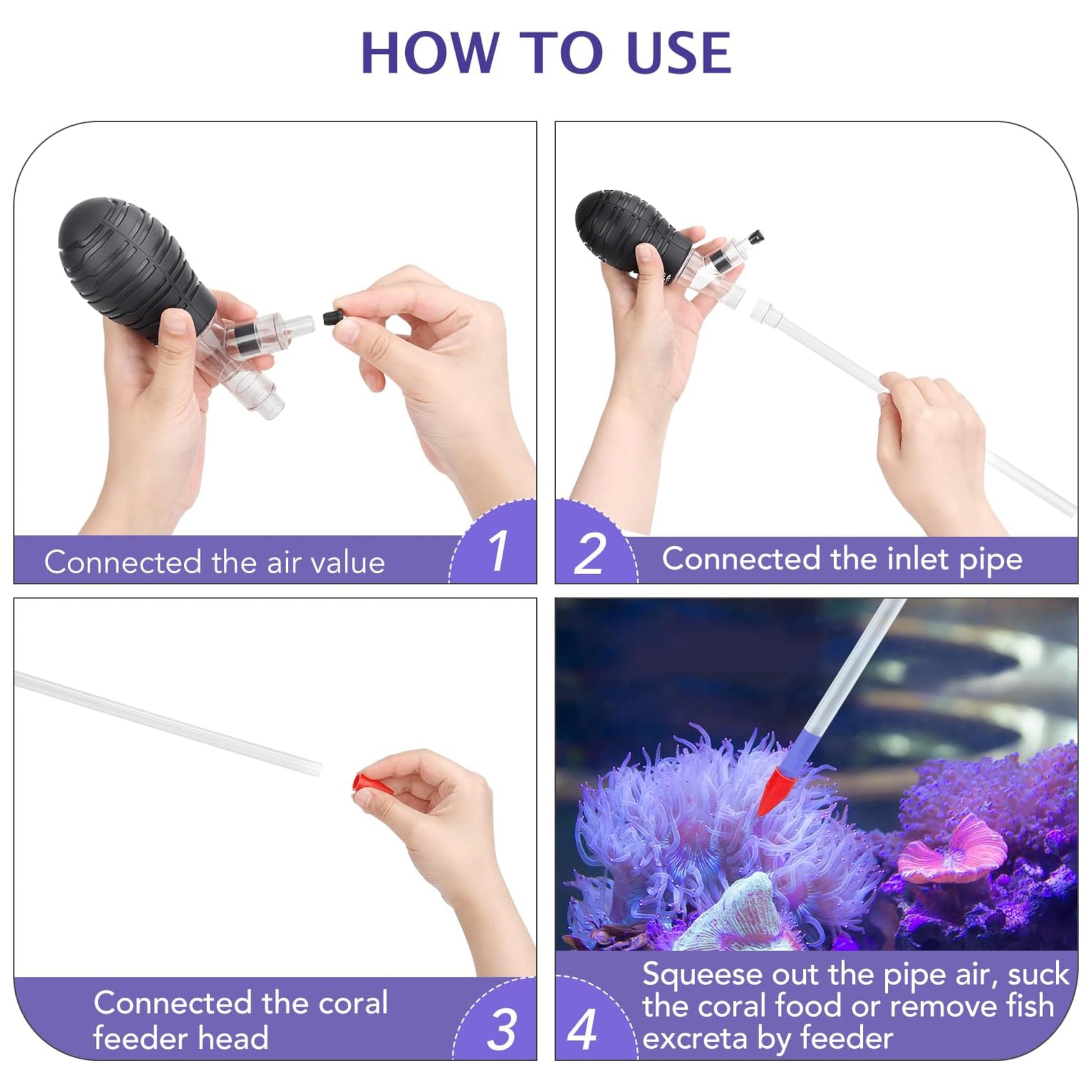 HOW TO USE

Connected the air value

1

2

Connected the inlet pipe

Connected the coral feeder head

3

4

Squeese out the pipe air, suck the coral food or remove fish excreta by feeder