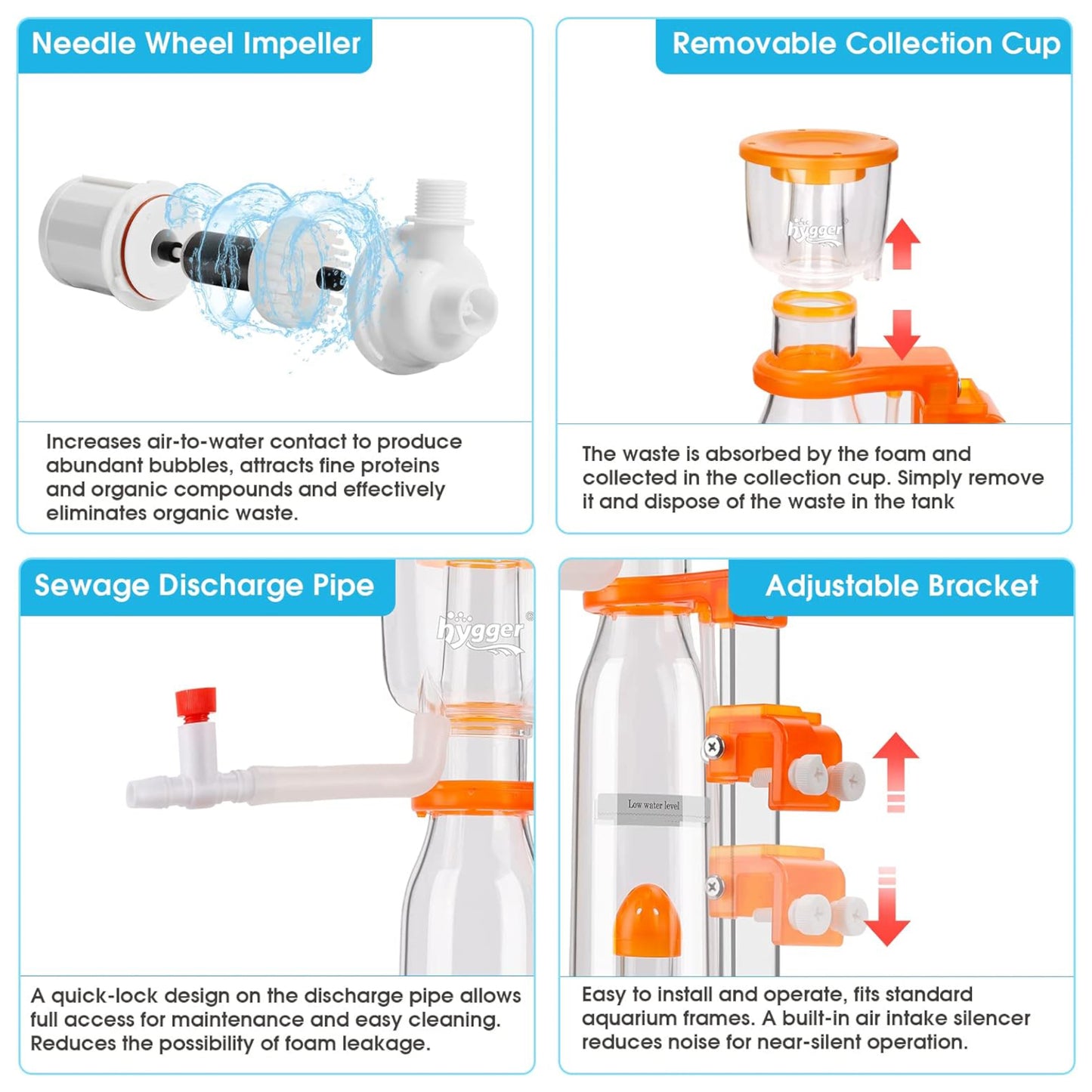 Needle Wheel Impeller

Increases air-to-water contact to produce abundant bubbles, attracts fine proteins and organic compounds and effectively eliminates organic waste.

Removable Collection Cup

hygger

The waste is absorbed by the foam and collected in the collection cup. Simply remove it and dispose of the waste in the tank

Sewage Discharge Pipe

hygger

A quick-lock design on the discharge pipe allows full access for maintenance and easy cleaning. Reduces the possibility of foam leakage.

Adjustable Bracket

Low water level

Easy to install and operate, fits standard aquarium frames. A built-in air intake silencer reduces noise for near-silent operation.