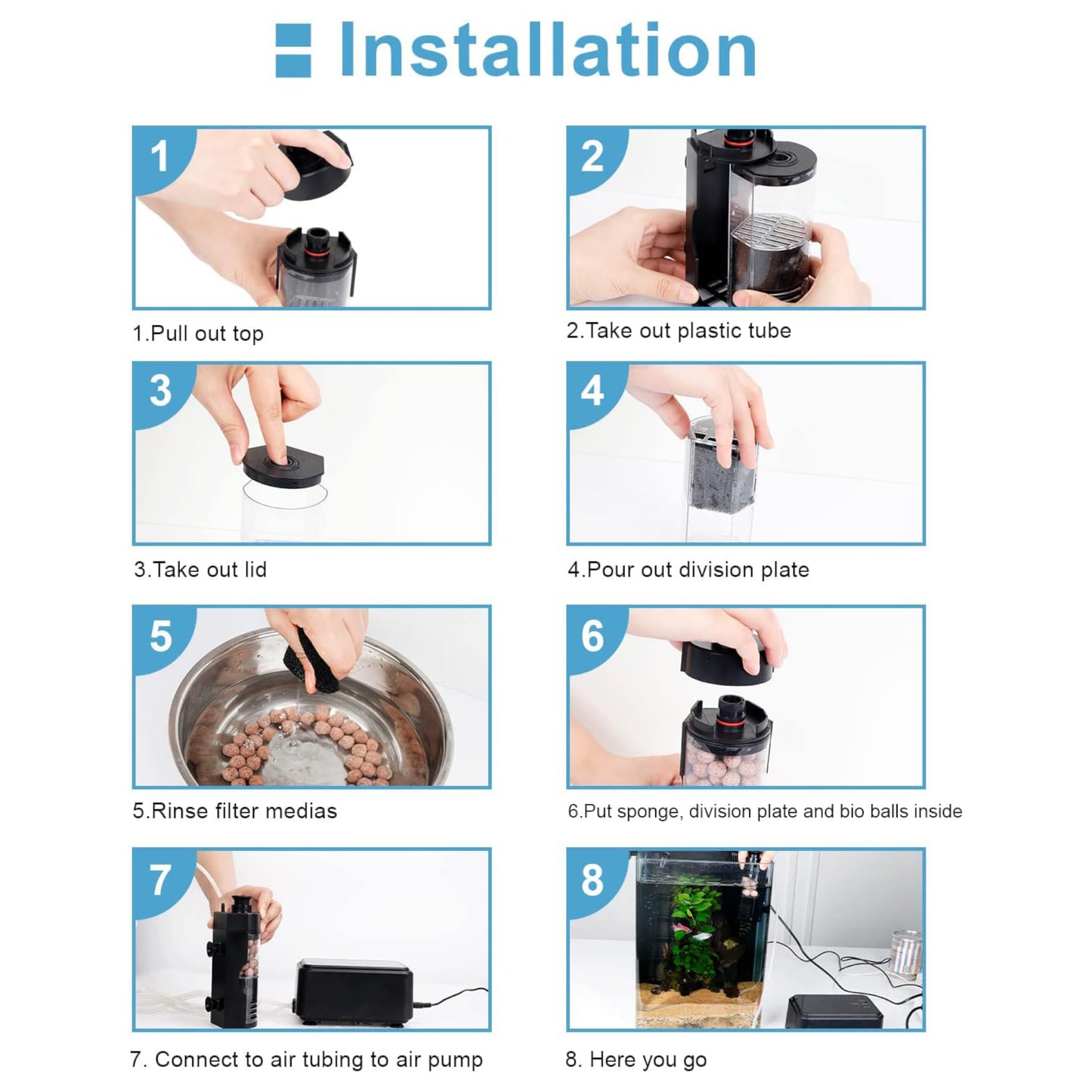 Installation

1

1.Pull out top

2

2.Take out plastic tube

3

3.Take out lid

4

4.Pour out division plate

5

5.Rinse filter medias

6

6.Put sponge, division plate and bio balls inside

7

7. Connect to air tubing to air pump

8

8. Here you go